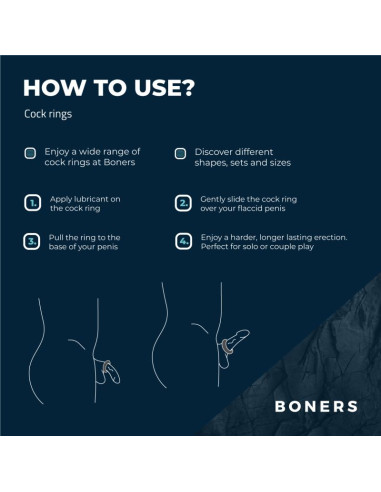 HOW TO USE?

Cock rings

Enjoy a wide range of cock rings at Boners

Discover different shapes, sets and sizes

1. Apply lubricant on the cock ring

2. Gently slide the cock ring over your flaccid penis

3. Pull the ring to the base of your penis

4. Enjoy a harder, longer lasting erection. Perfect for solo or couple play

BONERS